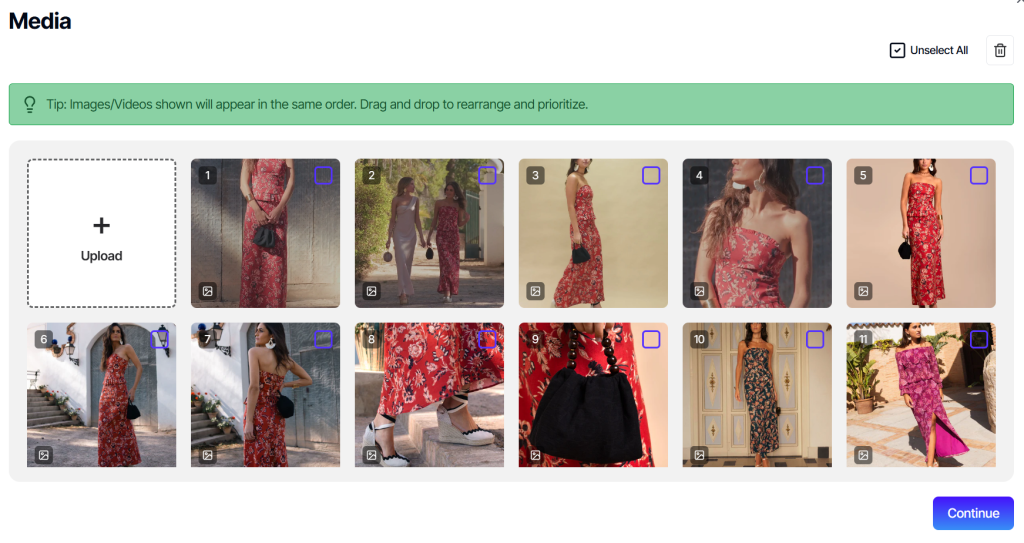 Media

Unselect All

Tip: Images/Videos shown will appear in the same order. Drag and drop to rearrange and prioritize.

+
Upload

1
2
3
4
5
6
7
8
9
10
11

Continue